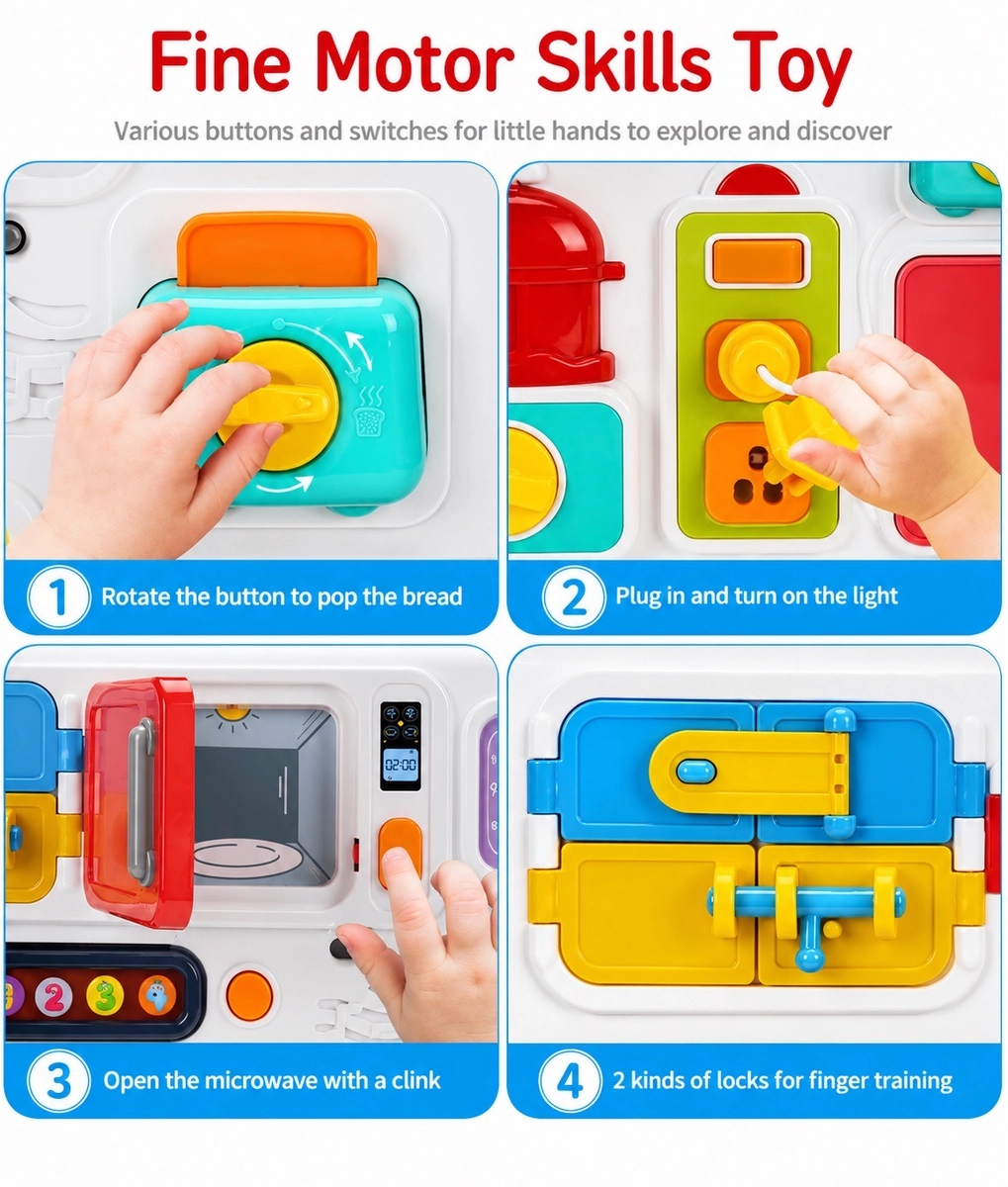 Fine Motor Skills Toy

Various buttons and switches for little hands to explore and discover

1 Rotate the button to pop the bread

2 Plug in and turn on the light

02:00

2 3

3 Open the microwave with a clink

4 2 kinds of locks for finger training